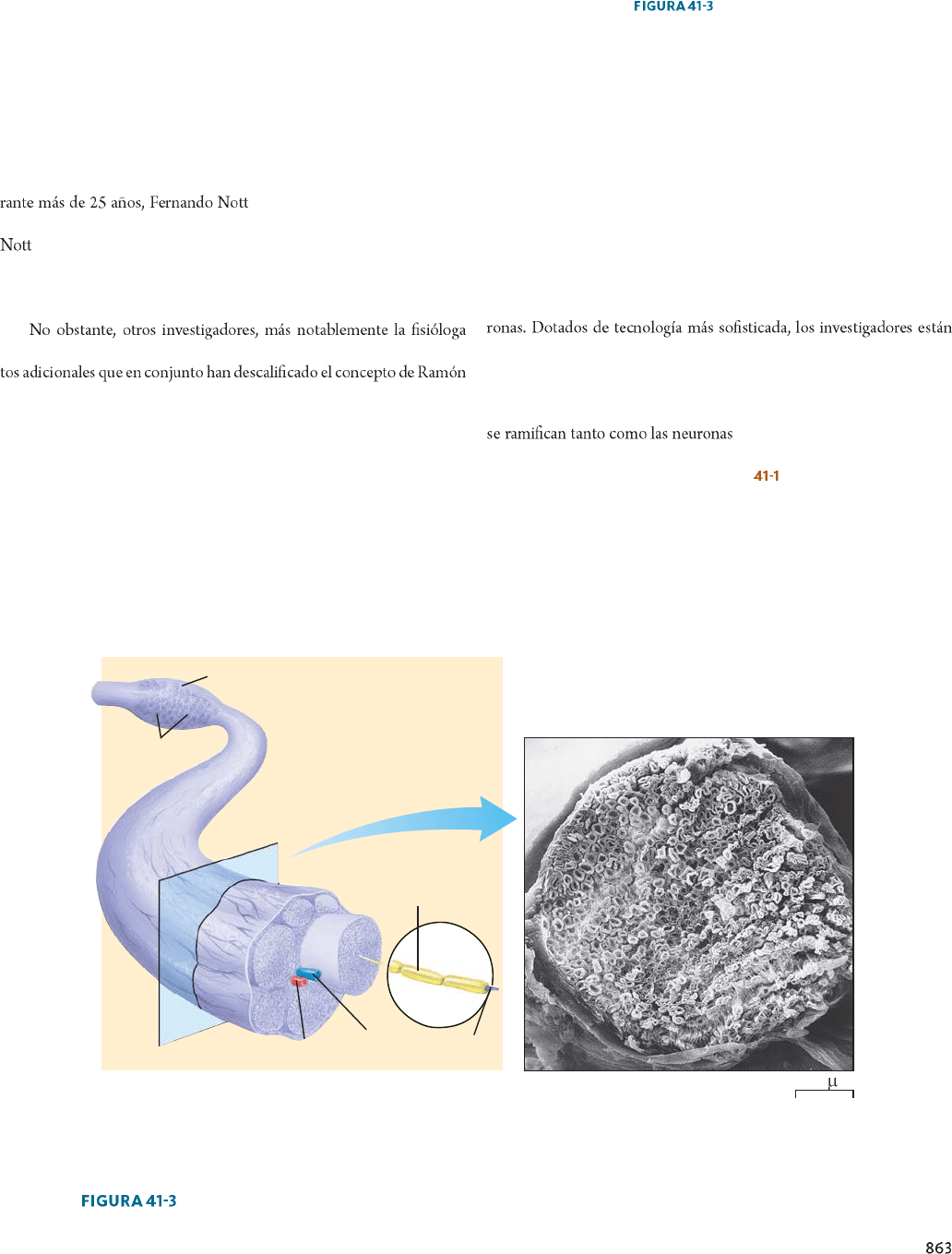 FIGURA 41-3

rante más de 25 años, Fernando Nott

Nott

No obstante, otros investigadores, más notablemente la fisióloga

tos adicionales que en conjunto han descalificado el concepto de Ramón

ronas. Dotados de tecnología más sofisticada, los investigadores están

se ramifican tanto como las neuronas

41-1

μ

FIGURA 41-3

863