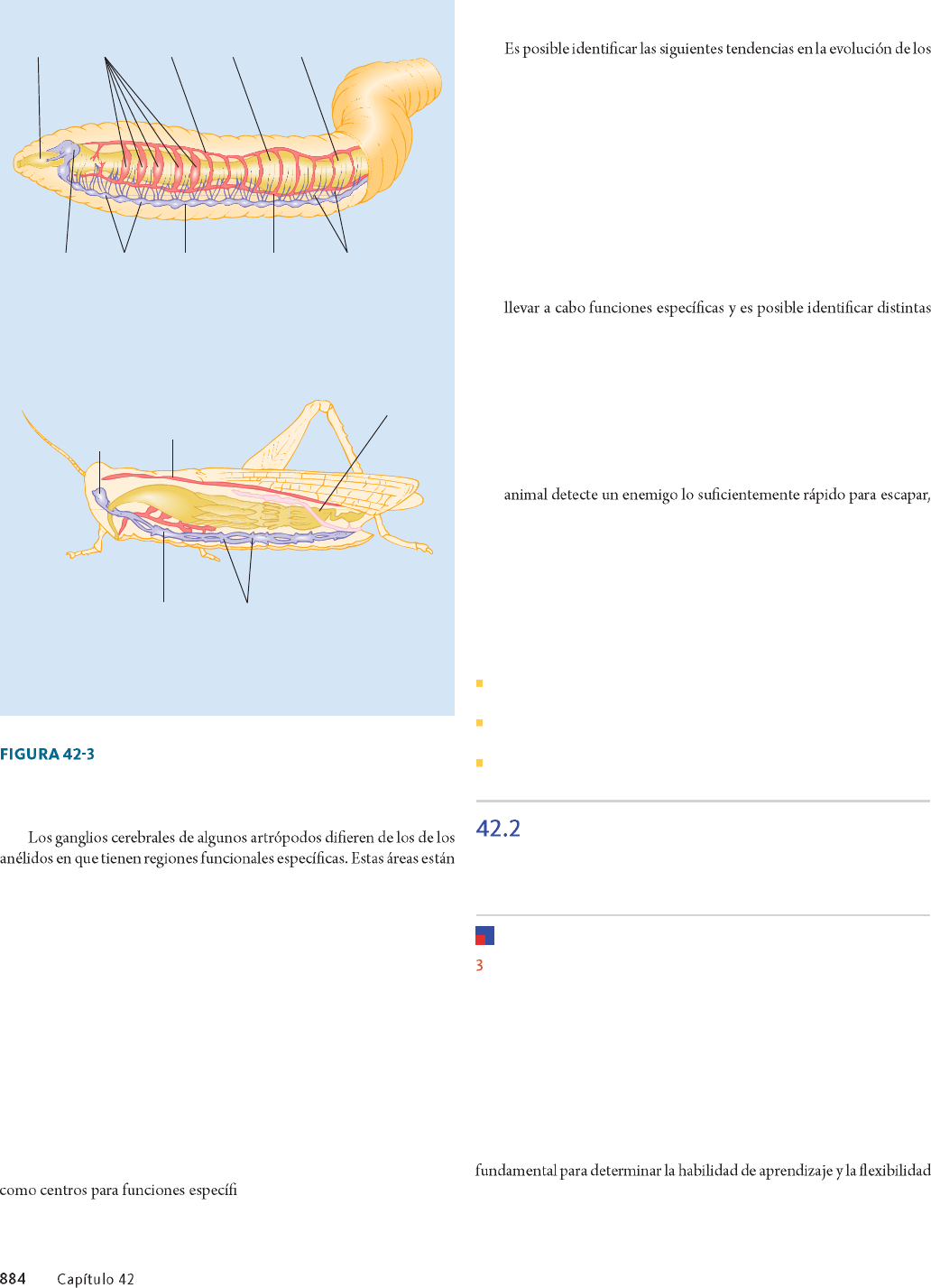 FIGURA 42-3

Los ganglios cerebrales de algunos artrópodos difieren de los de los anélidos en que tienen regiones funcionales específicas. Estas áreas están

como centros para funciones específi

Es posible identificar las siguientes tendencias en la evolución de los

llevar a cabo funciones específicas y es posible identificar distintas

animal detecte un enemigo lo suficientemente rápido para escapar,

42.2

3

fundamental para determinar la habilidad de aprendizaje y la flexibilidad

884 Capítulo 42