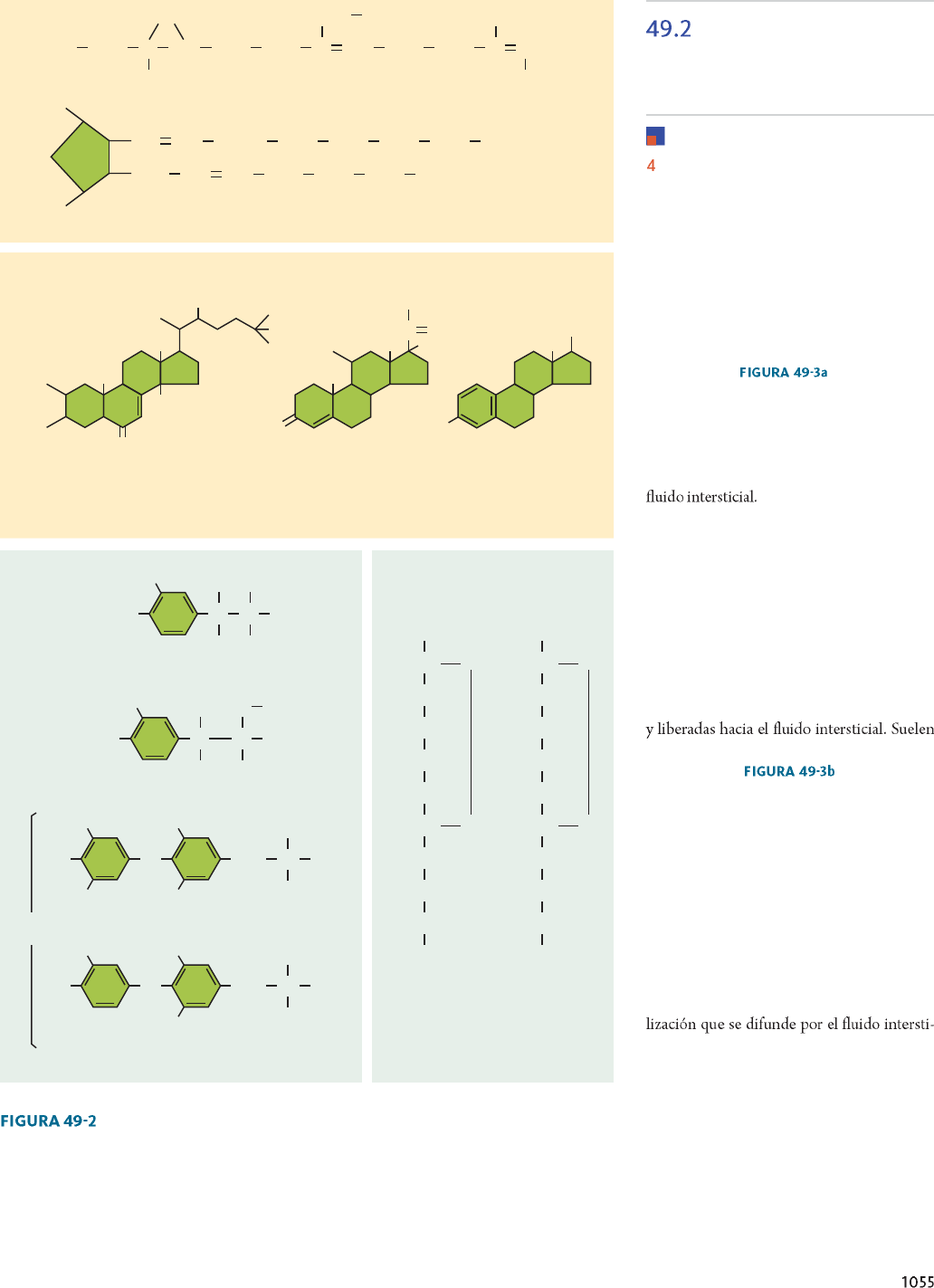 49.2

4

FIGURA 49-3a

fluido intersticial.

y liberadas hacia el fluido intersticial. Suelen

FIGURA 49-3b

lización que se difunde por el fluido intersti-

FIGURA 49-2

1055