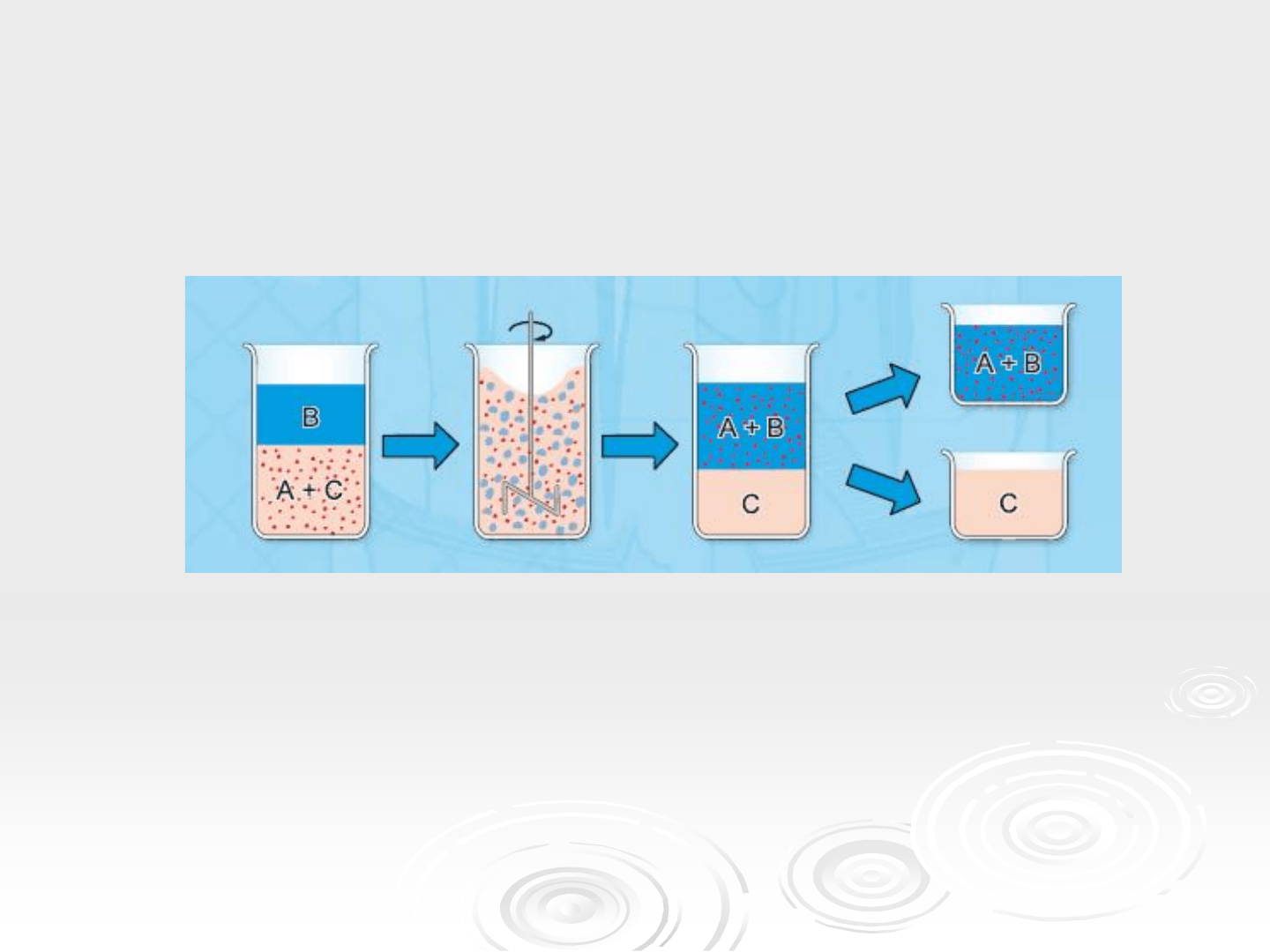 B
A + C
A + B
C
A + B
C