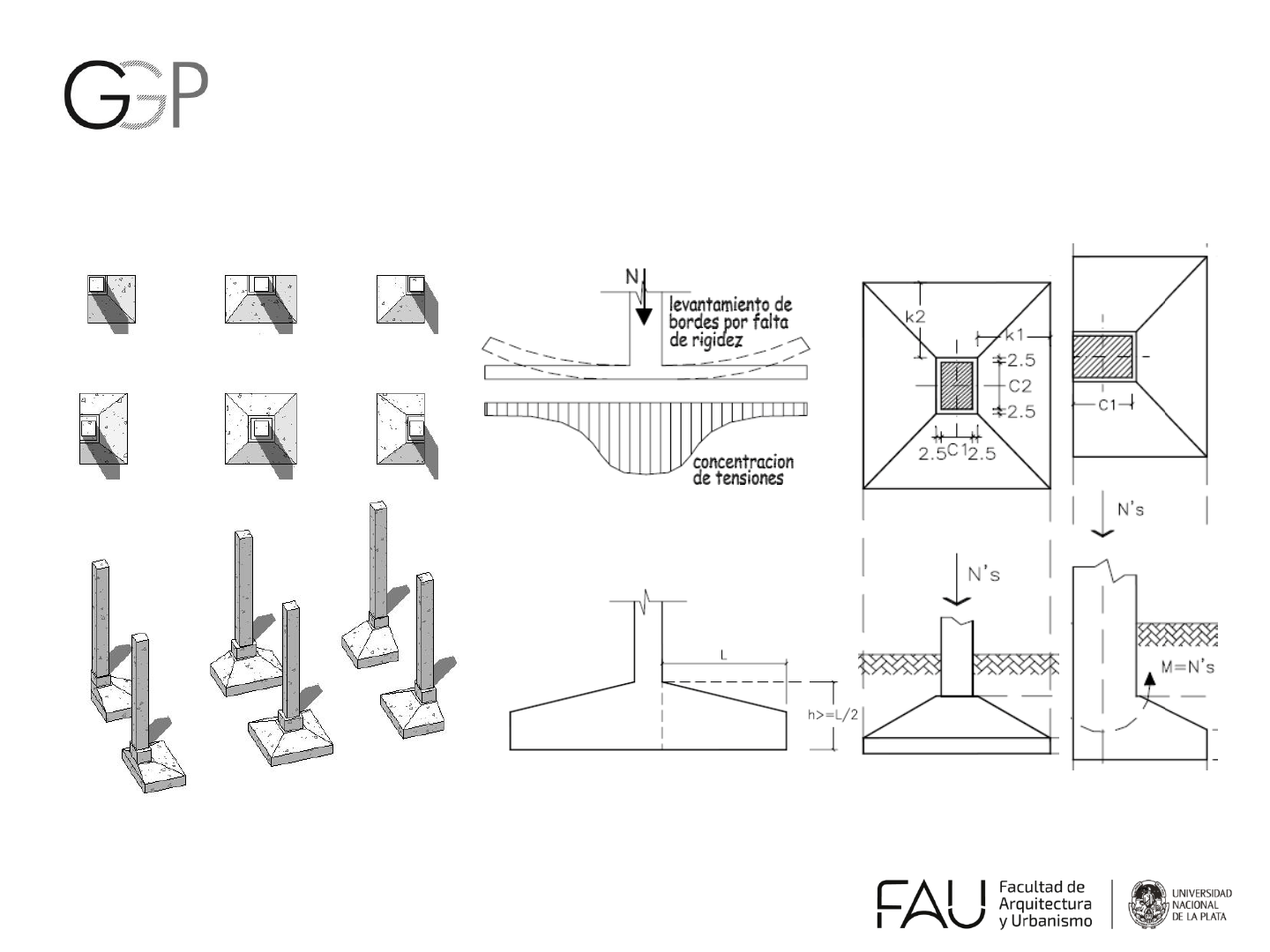 GGP

N

levantamiento de bordes por falta de rigidez

concentracion de tensiones

L

h>=L/2

k2

k1

2.5

C2

2.5

2.5 C1 2.5

C1

N's

N's

M=N's

FAU Facultad de Arquitectura y Urbanismo

UNIVERSIDAD NACIONAL DE LA PLATA