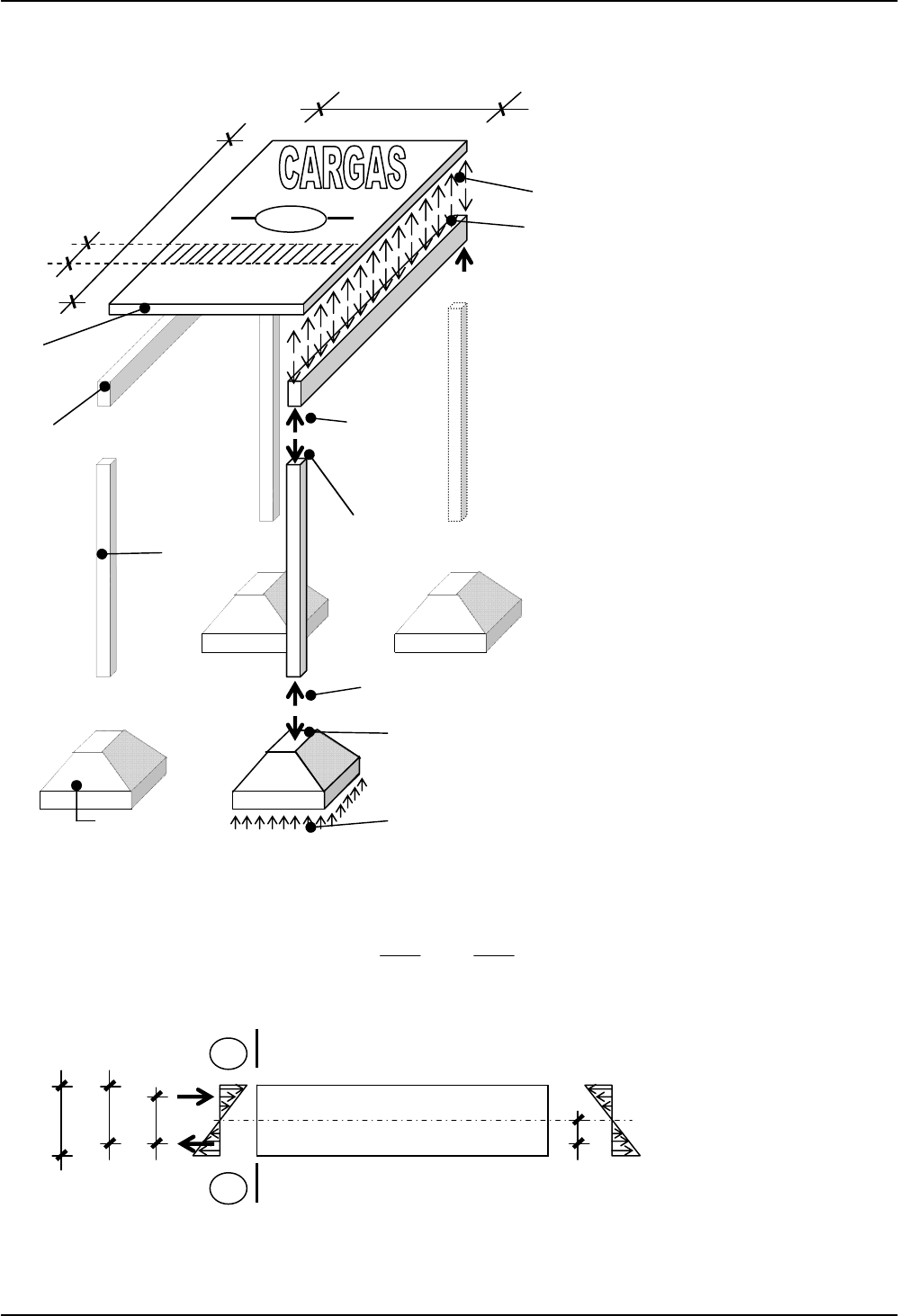 CARGAS