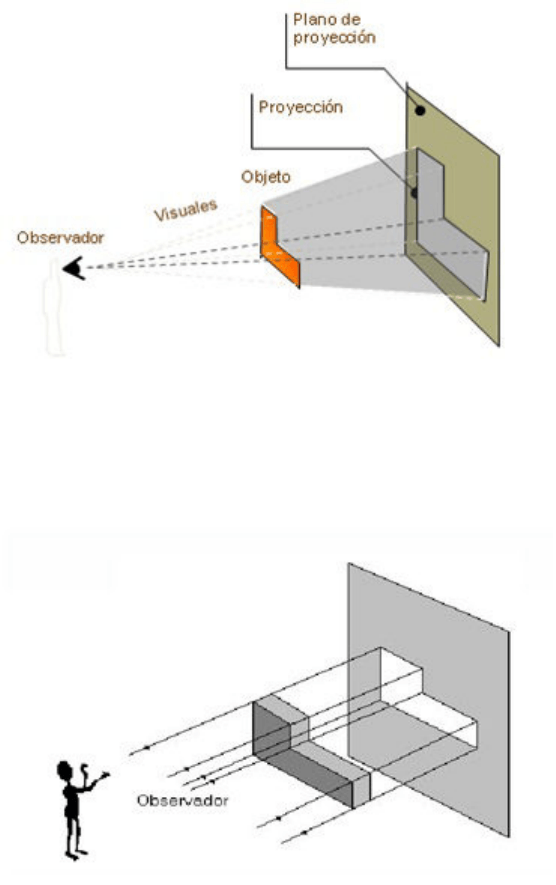 Plano de proyección

Proyección

Objeto

Visuales

Observador

Observador