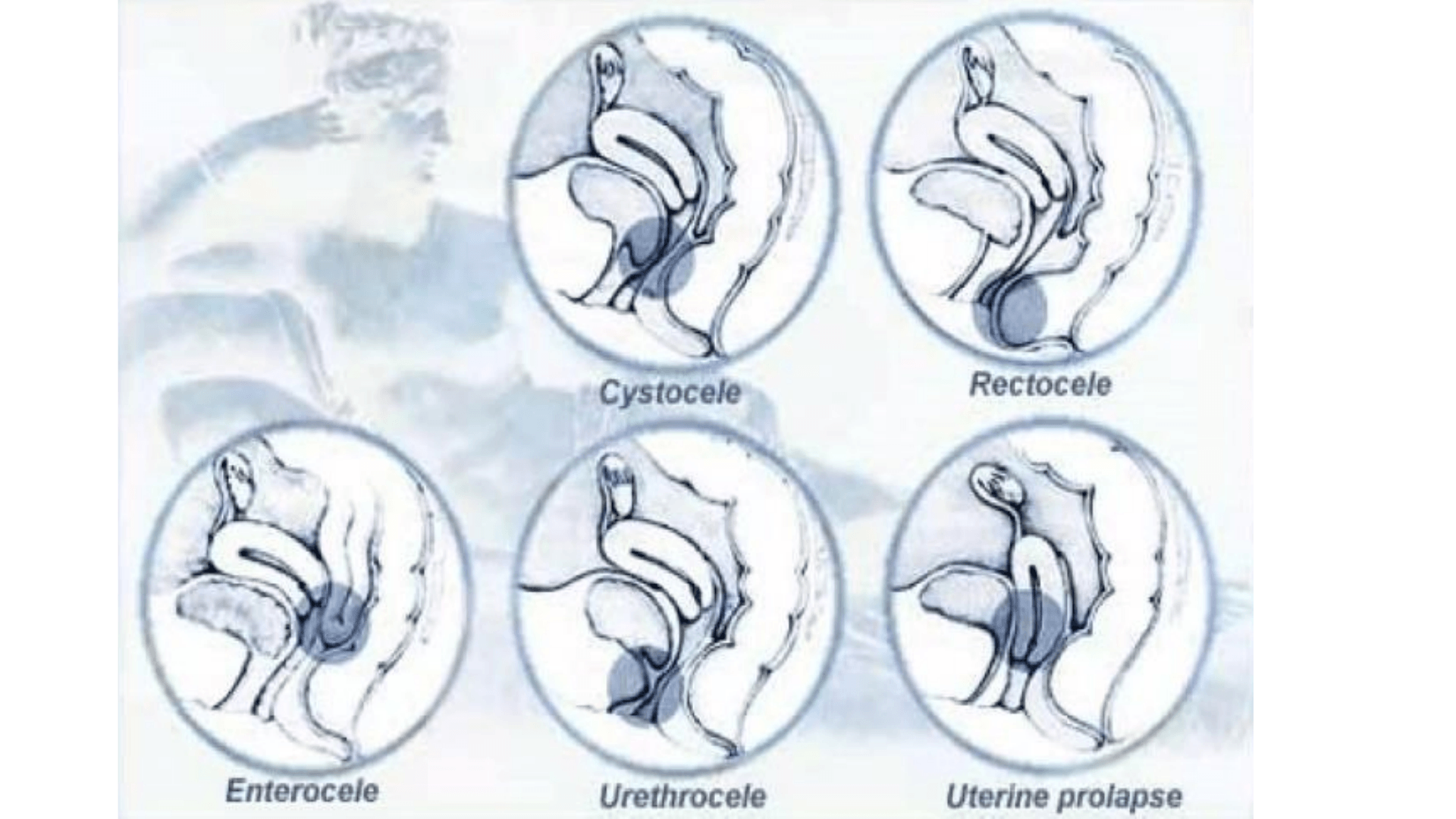 Cystocele

Rectocele

Enterocele

Urethrocele

Uterine prolapse