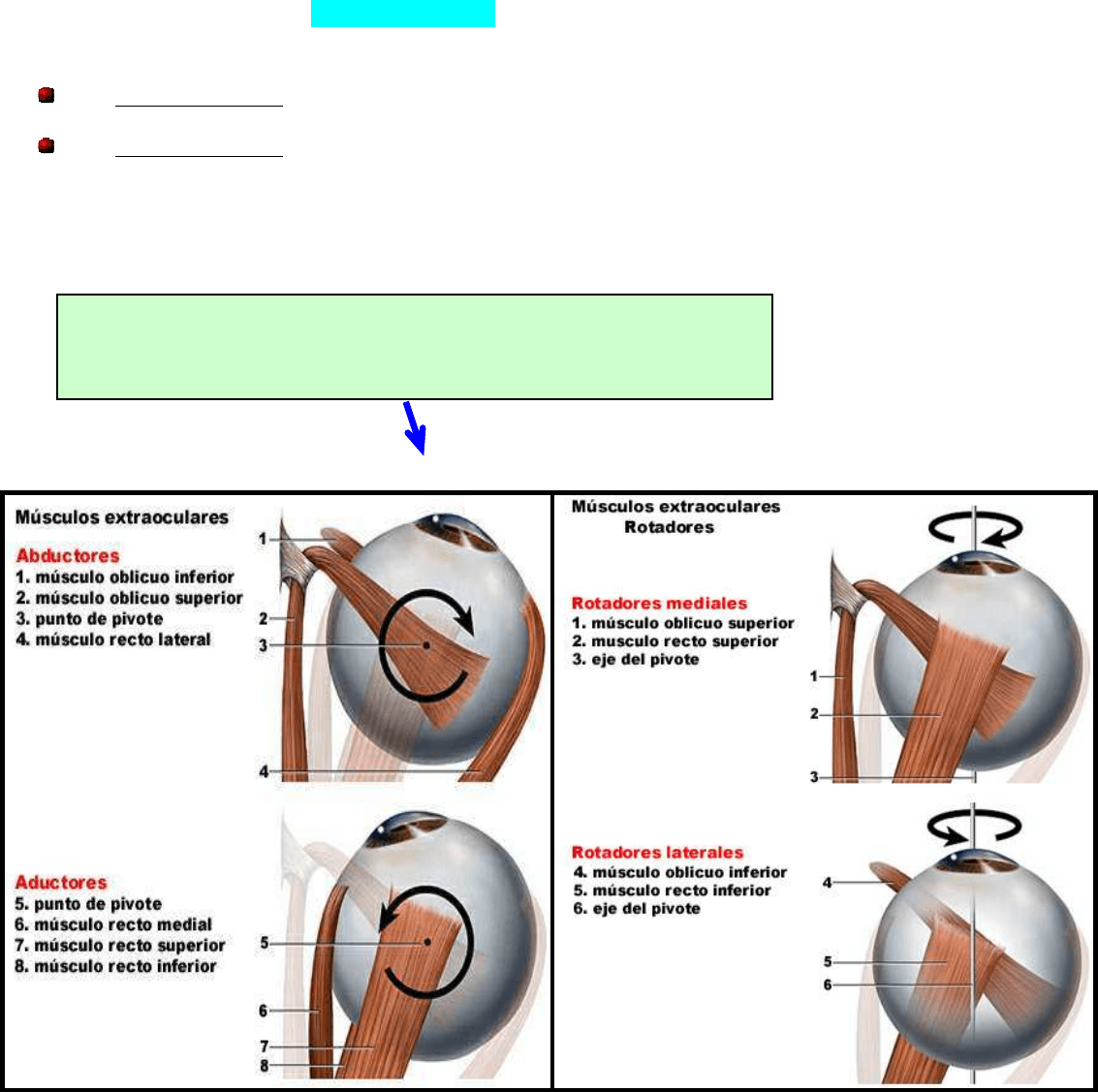 Músculos extraoculares

Abductores
1. músculo oblicuo inferior
2. músculo oblicuo superior
3. punto de pivote
4. músculo recto lateral

1
2
3
4

Aductores
5. punto de pivote
6. músculo recto medial
7. músculo recto superior
8. músculo recto inferior

5
6
7
8

Músculos extraoculares
Rotadores

Rotadores mediales
1. músculo oblicuo superior
2. musculo recto superior
3. eje del pivote

1
2
3

Rotadores laterales
4. músculo oblicuo inferior
5. músculo recto inferior
6. eje del pivote

4
5
6