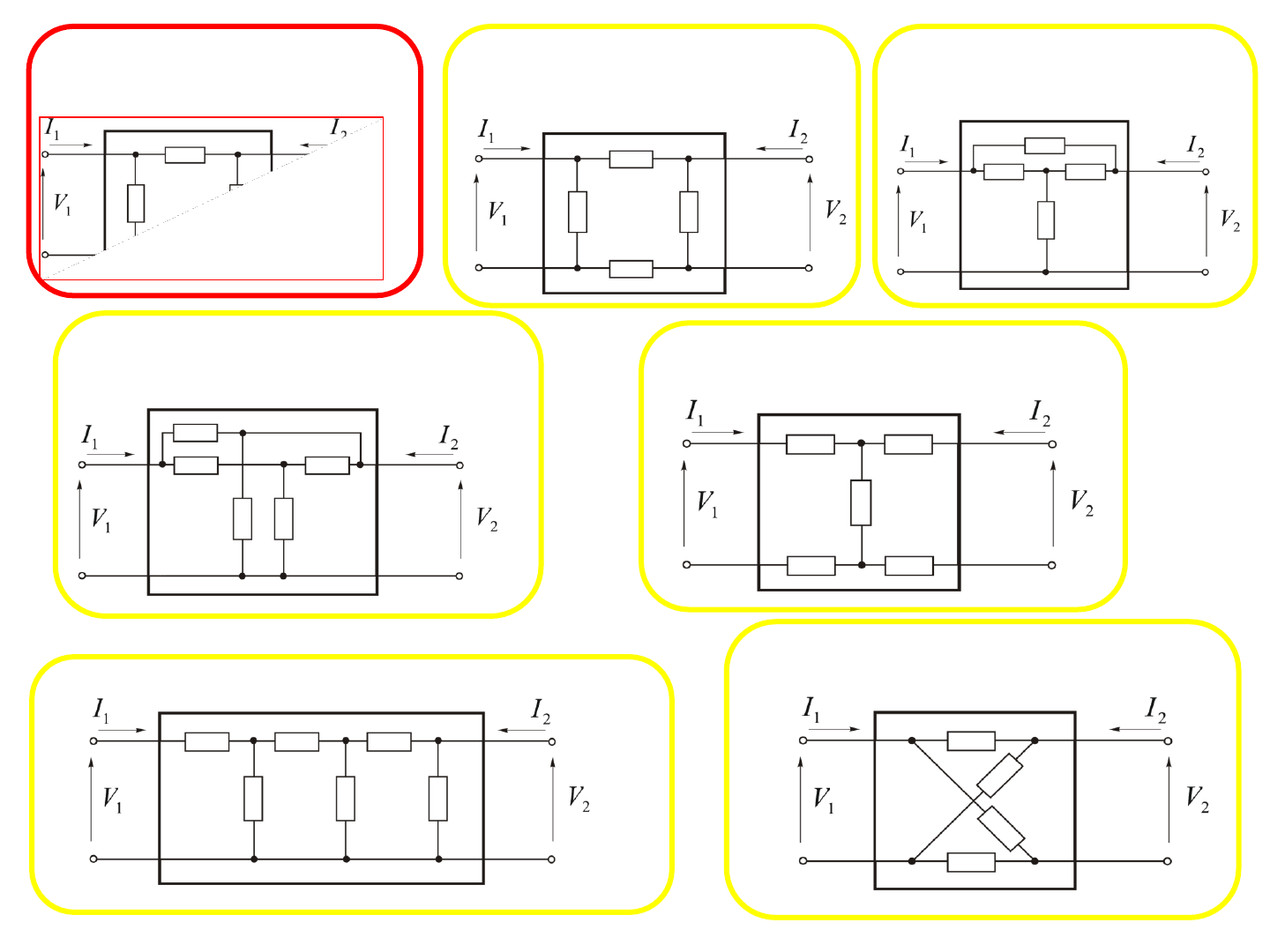 $I_1$ $I_2$
$V_1$

$I_1$ $I_2$
$V_1$ $V_2$

$I_1$ $I_2$
$V_1$ $V_2$

$I_1$ $I_2$
$V_1$ $V_2$

$I_1$ $I_2$
$V_1$ $V_2$

$I_1$ $I_2$
$V_1$ $V_2$

$I_1$ $I_2$
$V_1$ $V_2$