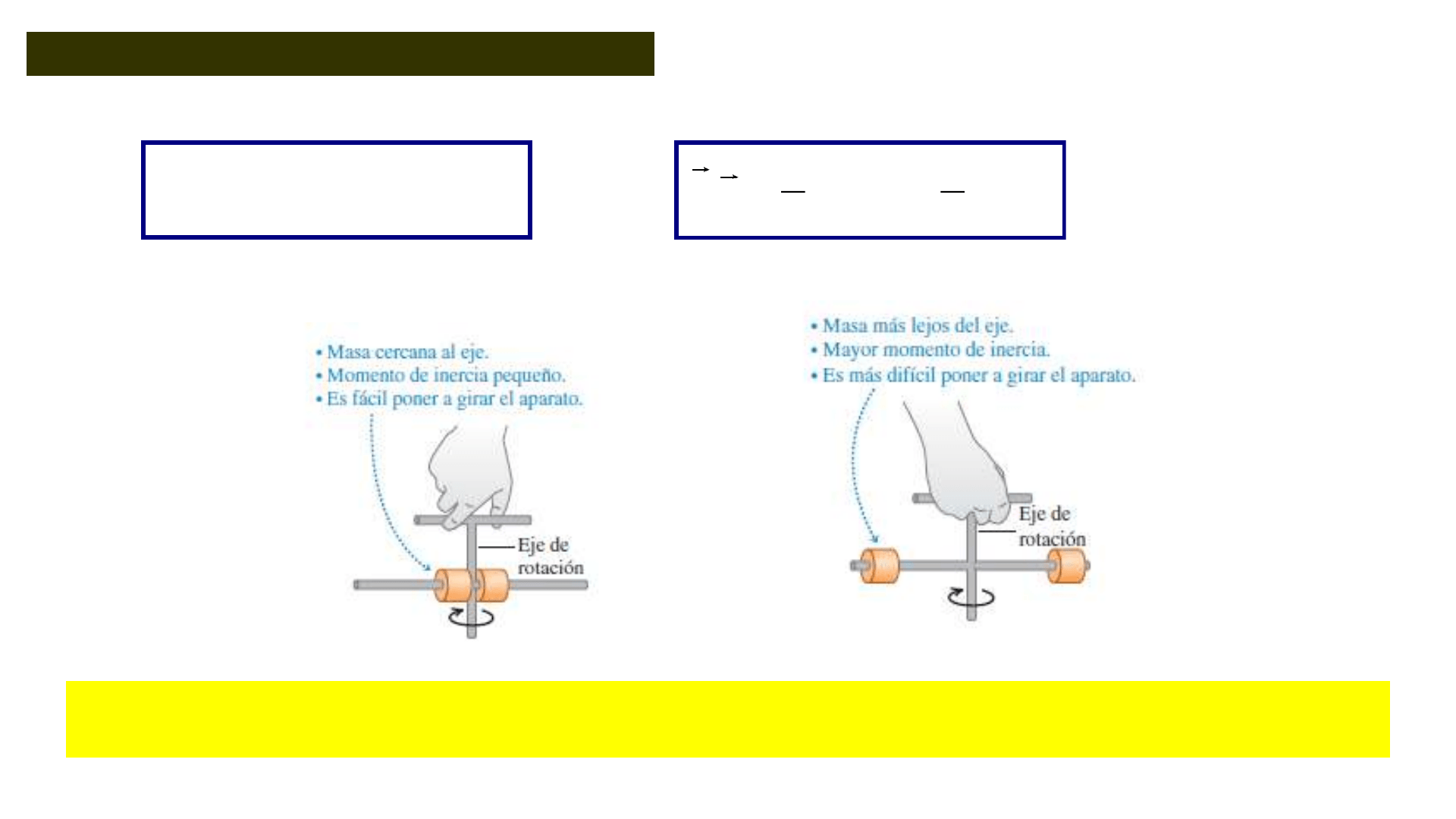 • Masa cercana al eje.
• Momento de inercia pequeño.
• Es fácil poner a girar el aparato.

Eje de rotación

• Masa más lejos del eje.
• Mayor momento de inercia.
• Es más difícil poner a girar el aparato.

Eje de rotación