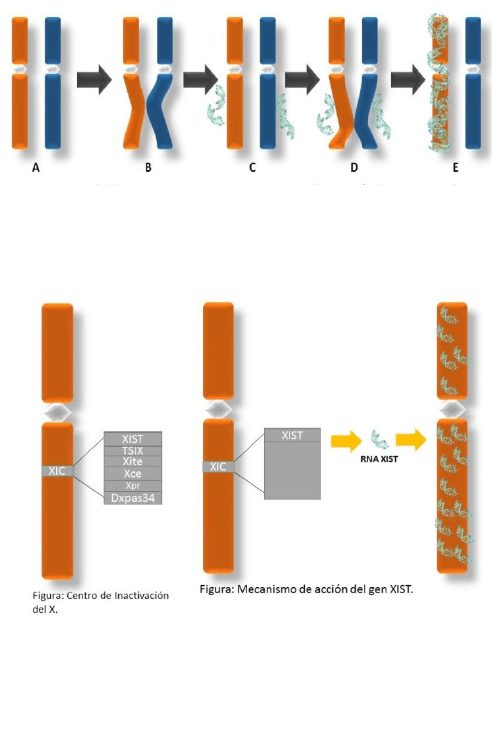 A B C D E

XIC
XIST
TSIX
Xite
Xce
Xpr
Dxpas34

Figura: Centro de Inactivación del X.

XIC
XIST
RNA XIST

Figura: Mecanismo de acción del gen XIST.