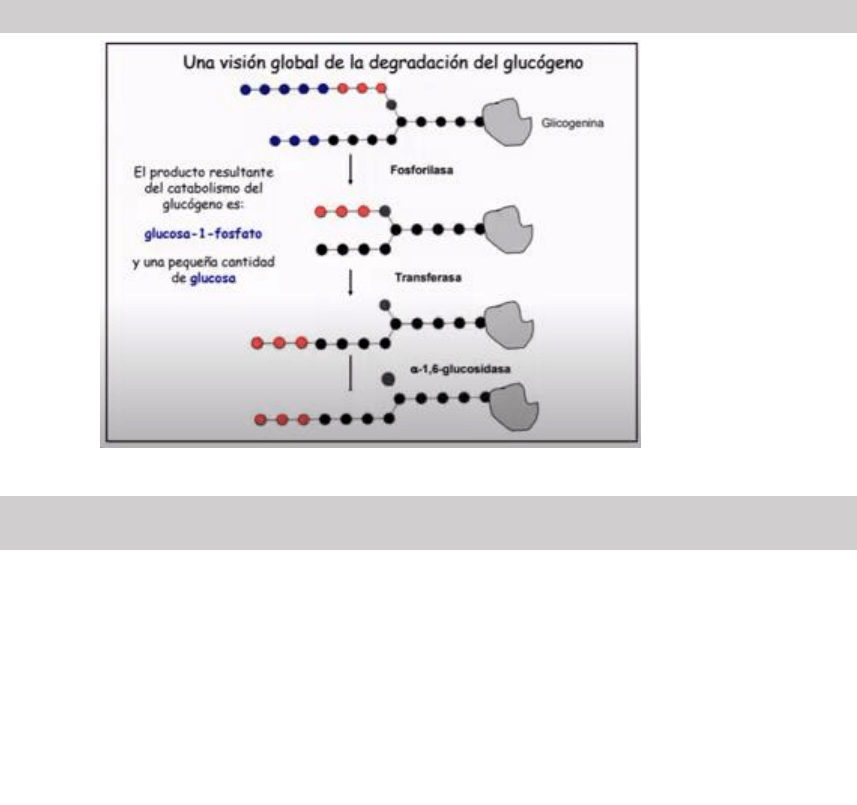 Una visión global de la degradación del glucógeno

Glicogenina

El producto resultante del catabolismo del glucógeno es:

glucosa-1-fosfato

y una pequeña cantidad de glucosa

Fosforilasa

Transferasa

α-1,6-glucosidasa