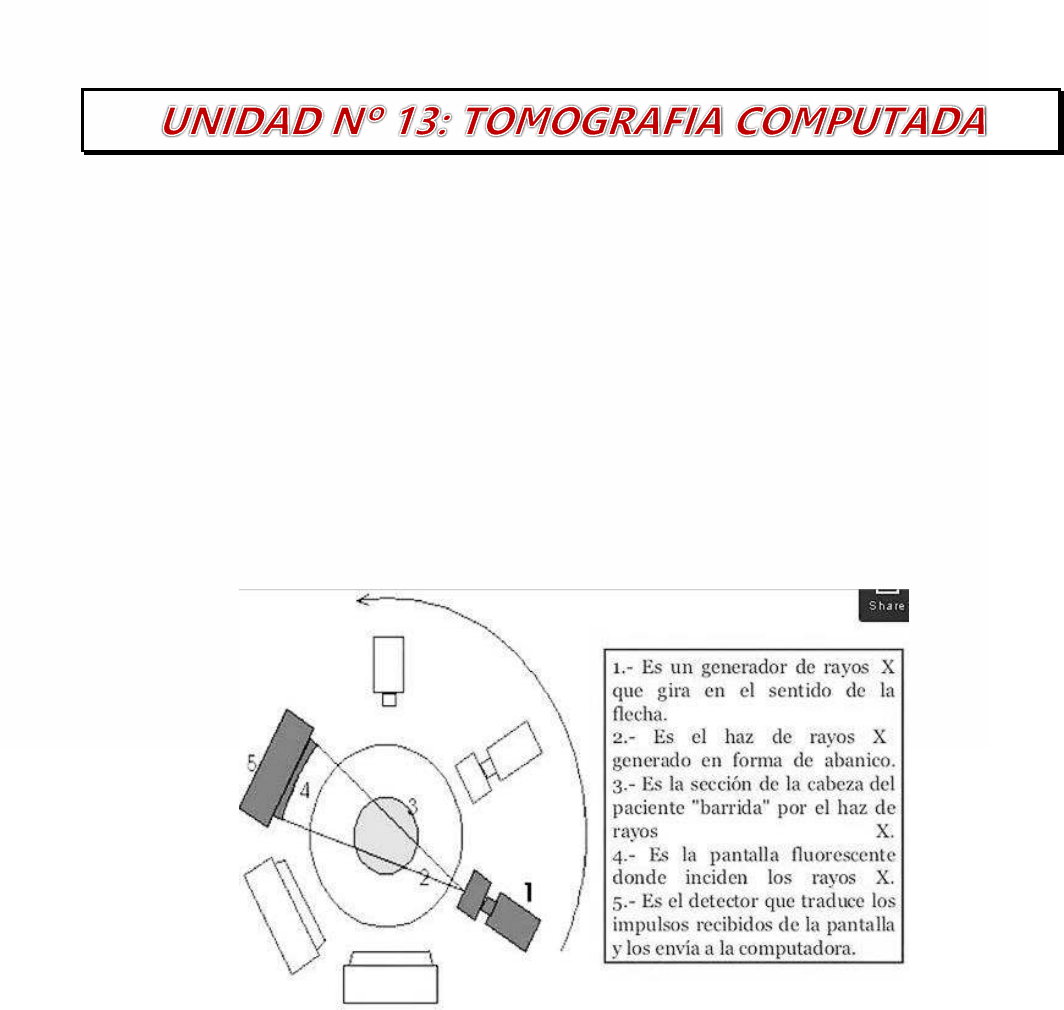 UNIDAD Nº 13: TOMOGRAFIA COMPUTADA

Share

5
4
3
2
1

1.- Es un generador de rayos X que gira en el sentido de la flecha.
2.- Es el haz de rayos X generado en forma de abanico.
3.- Es la sección de la cabeza del paciente "barrida" por el haz de rayos X.
4.- Es la pantalla fluorescente donde inciden los rayos X.
5.- Es el detector que traduce los impulsos recibidos de la pantalla y los envía a la computadora.