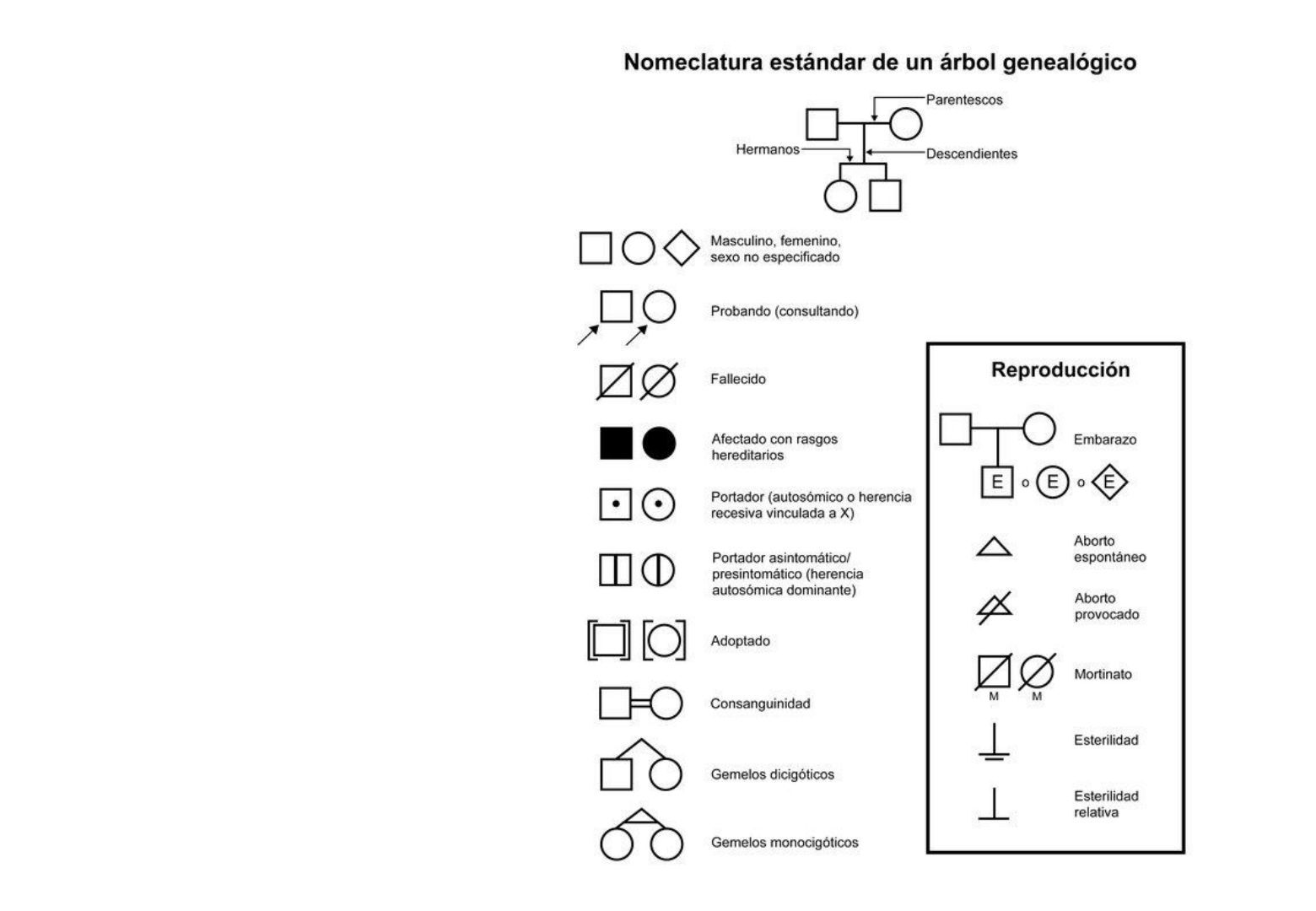 Nomeclatura estándar de un árbol genealógico

Parentescos
Hermanos
Descendientes

Masculino, femenino, sexo no especificado

Probando (consultando)

Fallecido

Afectado con rasgos hereditarios

Portador (autosómico o herencia recesiva vinculada a X)

Portador asintomático/ presintomático (herencia autosómica dominante)

Adoptado

Consanguinidad

Gemelos dicigóticos

Gemelos monocigóticos

Reproducción

Embarazo

E o E o E

Aborto espontáneo

Aborto provocado

M M

Mortinato

Esterilidad

Esterilidad relativa