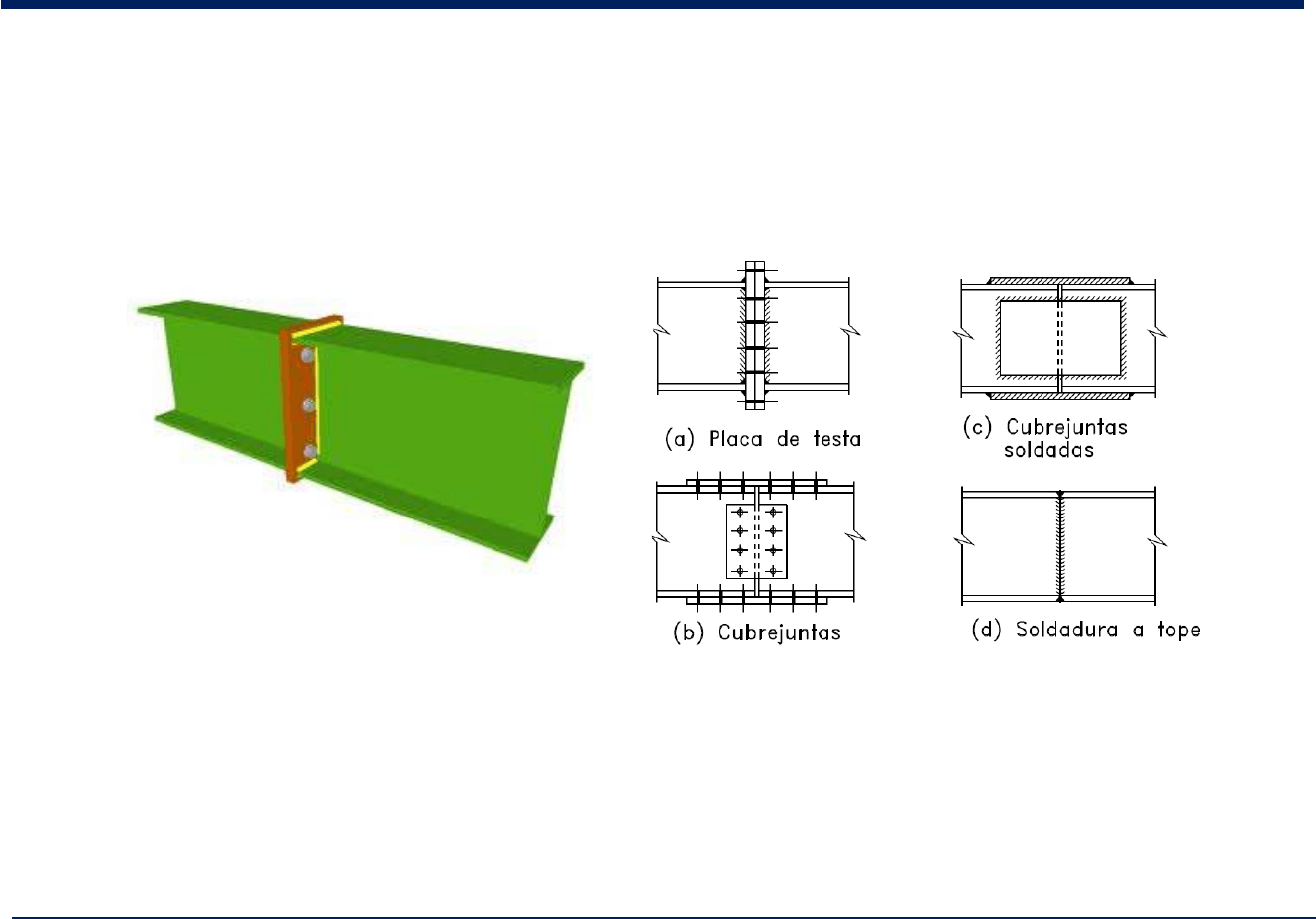 (a) Placa de testa

(c) Cubrejuntas soldadas

(b) Cubrejuntas

(d) Soldadura a tope